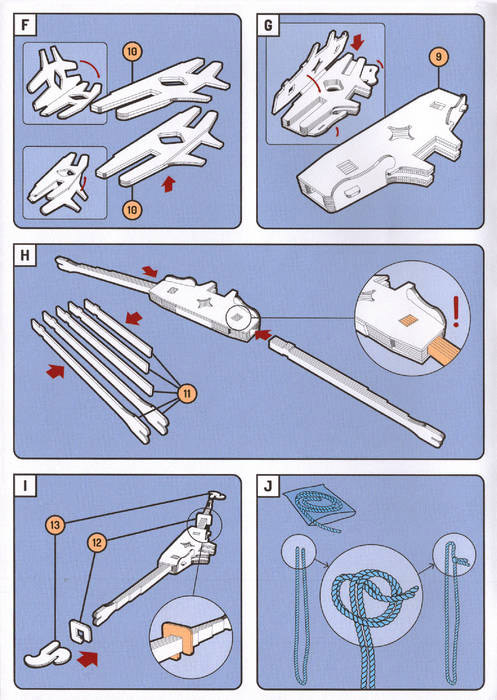 F

10

10

G

9

H

!

11

I

13

12

J